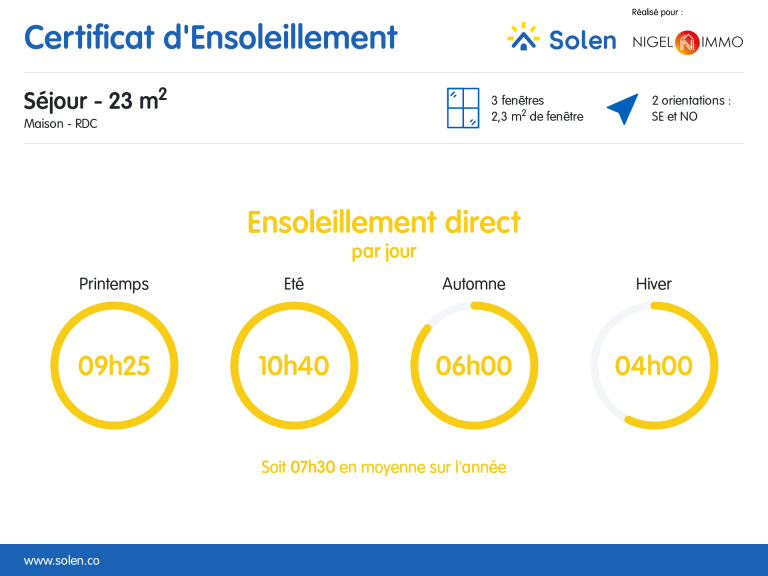 Certificat d'Ensoleillement

Solen

Réalisé pour :
NIGEL IMMO

Séjour - 23 $m^2$
Maison - RDC

3 fenêtres
2,3 $m^2$ de fenêtre

2 orientations :
SE et NO

Ensoleillement direct
par jour

Printemps
09h25

Eté
10h40

Automne
06h00

Hiver
04h00

Soit 07h30 en moyenne sur l'année

www.solen.co